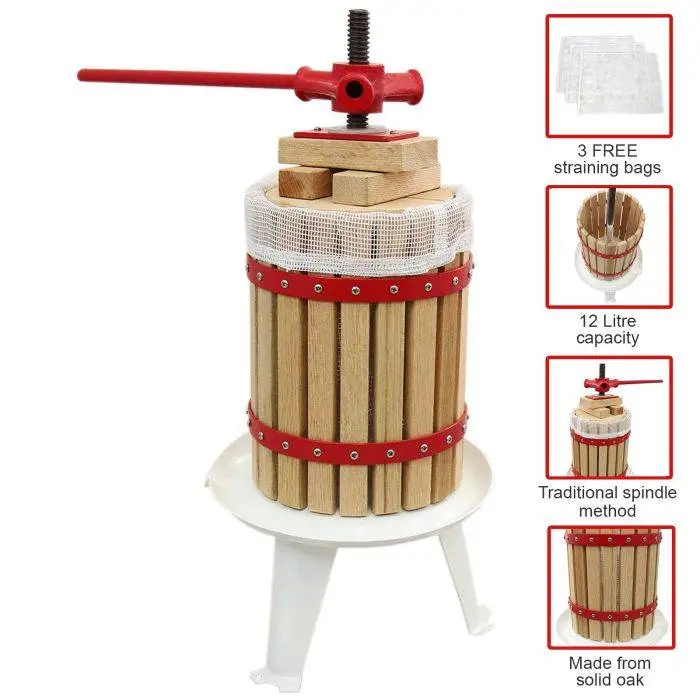 3 FREE
straining bags

12 Litre
capacity

Traditional spindle
method

Made from
solid oak